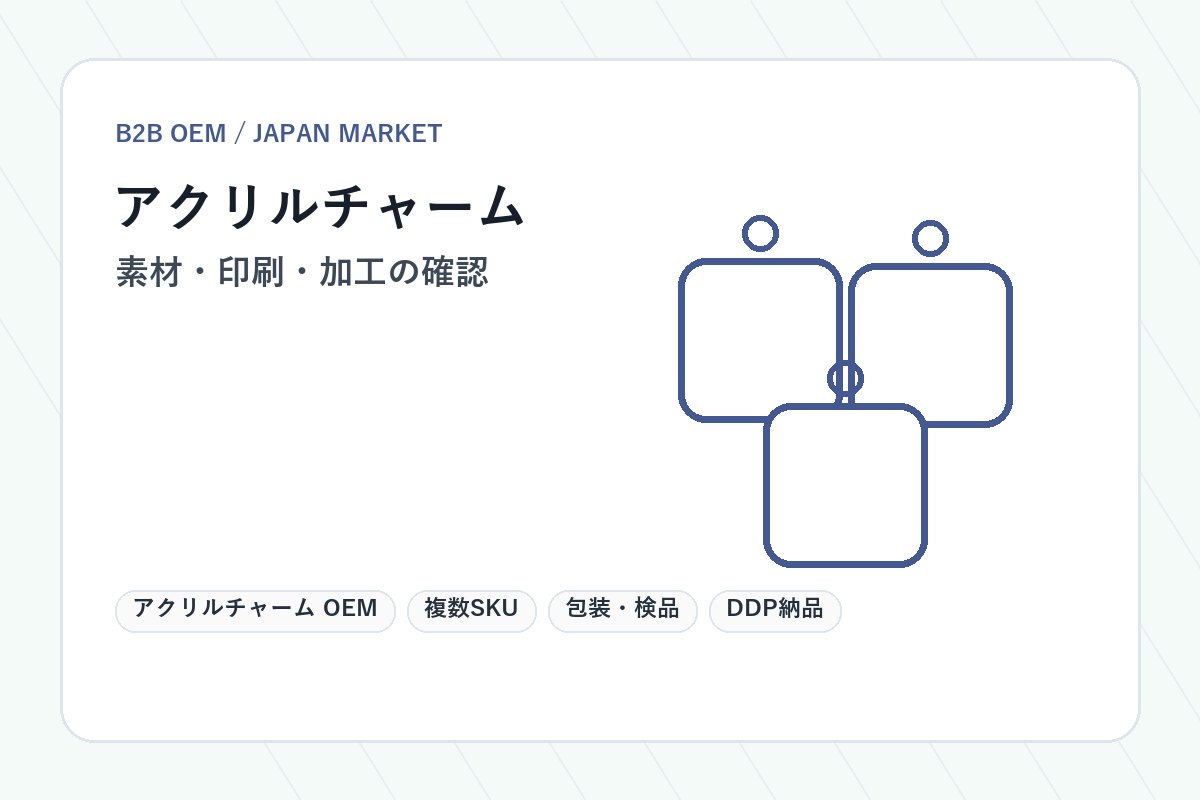 B2B OEM / JAPAN MARKET

アクリルチャーム

素材・印刷・加工の確認

アクリルチャーム OEM

複数SKU

包装・検品

DDP納品